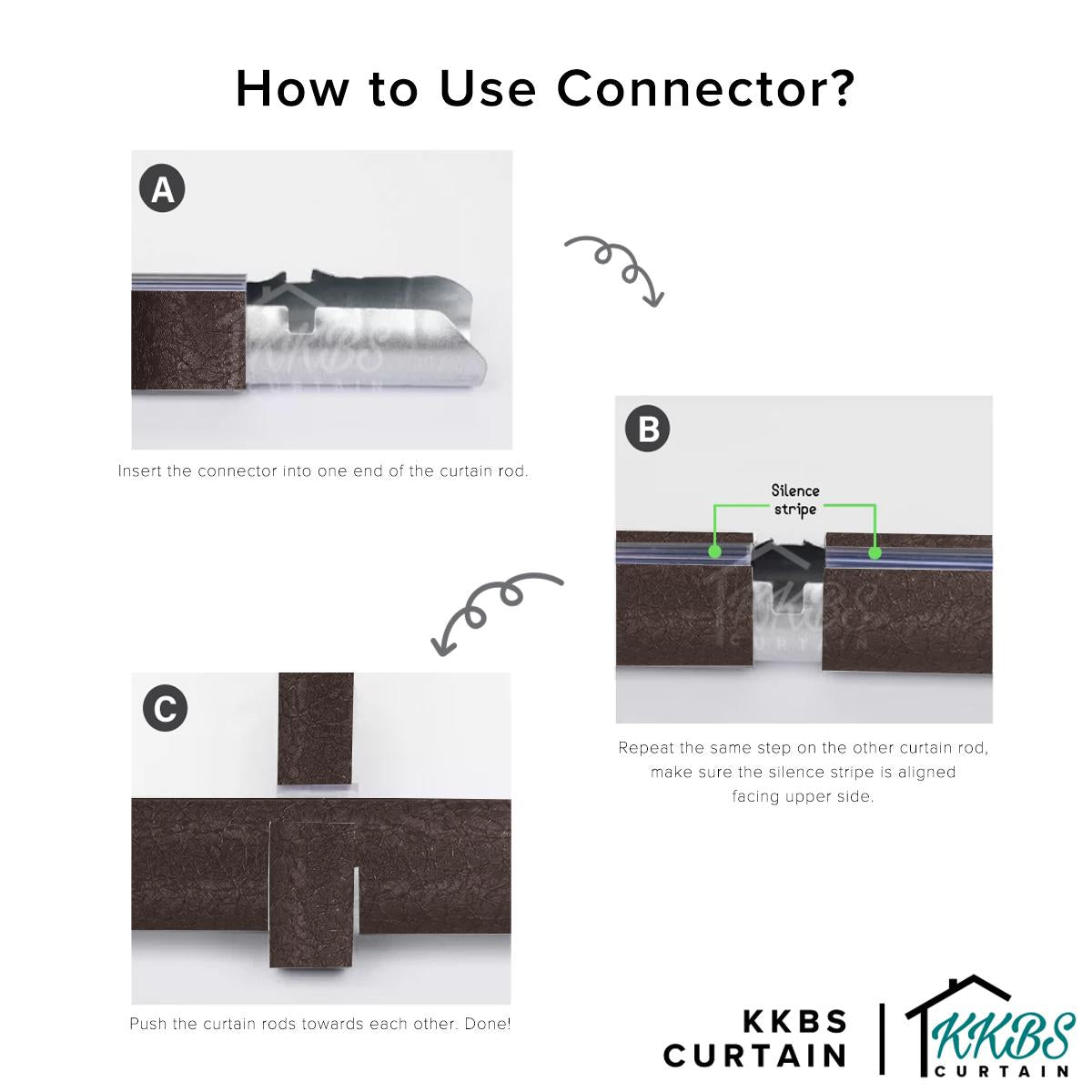 How to Use Connector?

A

KKBS
CURTAIN

Insert the connector into one end of the curtain rod.

B

Silence stripe

KKBS
CURTAIN

Repeat the same step on the other curtain rod, make sure the silence stripe is aligned facing upper side.

C

Push the curtain rods towards each other. Done!

KKBS CURTAIN

KKBS
CURTAIN