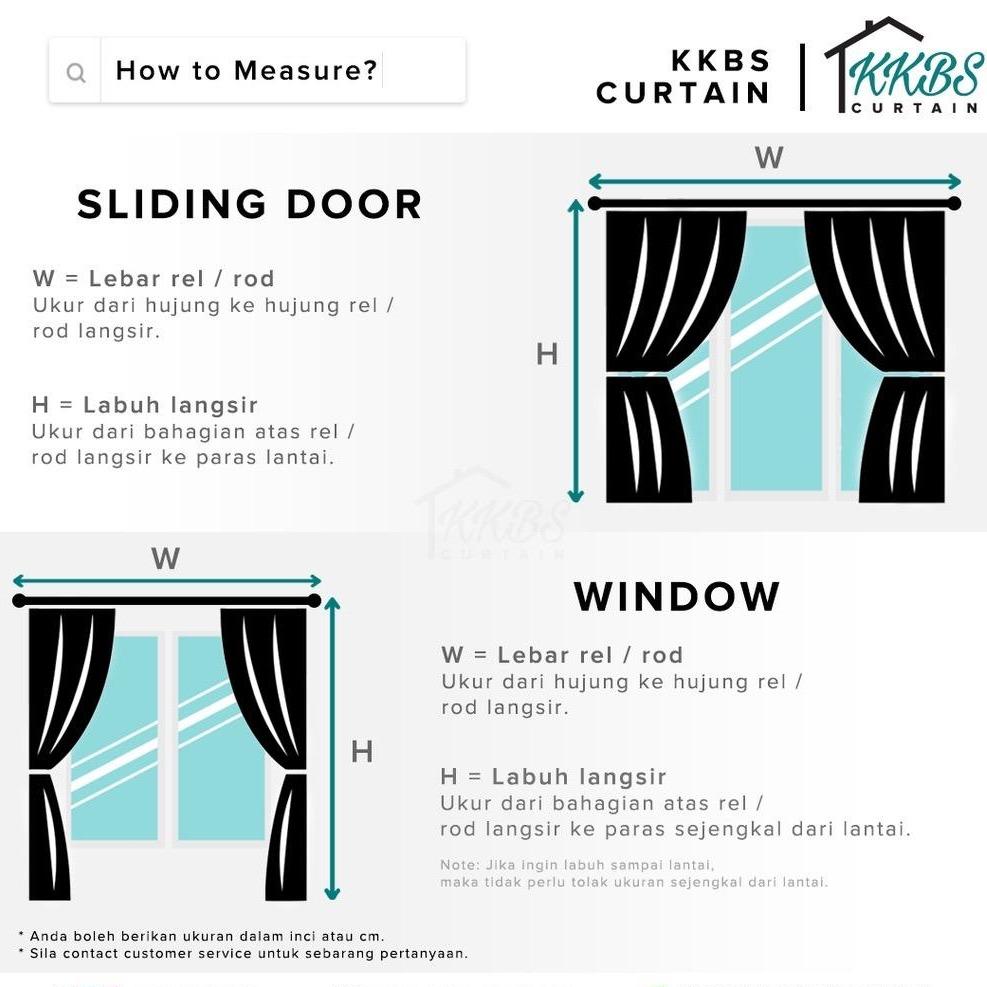 How to Measure?

KKBS CURTAIN

KKBS CURTAIN

SLIDING DOOR

W = Lebar rel / rod
Ukur dari hujung ke hujung rel / rod langsir.

H = Labuh langsir
Ukur dari bahagian atas rel / rod langsir ke paras lantai.

W

H

KKBS CURTAIN

W

H

WINDOW

W = Lebar rel / rod
Ukur dari hujung ke hujung rel / rod langsir.

H = Labuh langsir
Ukur dari bahagian atas rel / rod langsir ke paras sejengkal dari lantai.

Note: Jika ingin labuh sampai lantai, maka tidak perlu tolak ukuran sejengkal dari lantai.

* Anda boleh berikan ukuran dalam inci atau cm.
* Sila contact customer service untuk sebarang pertanyaan.